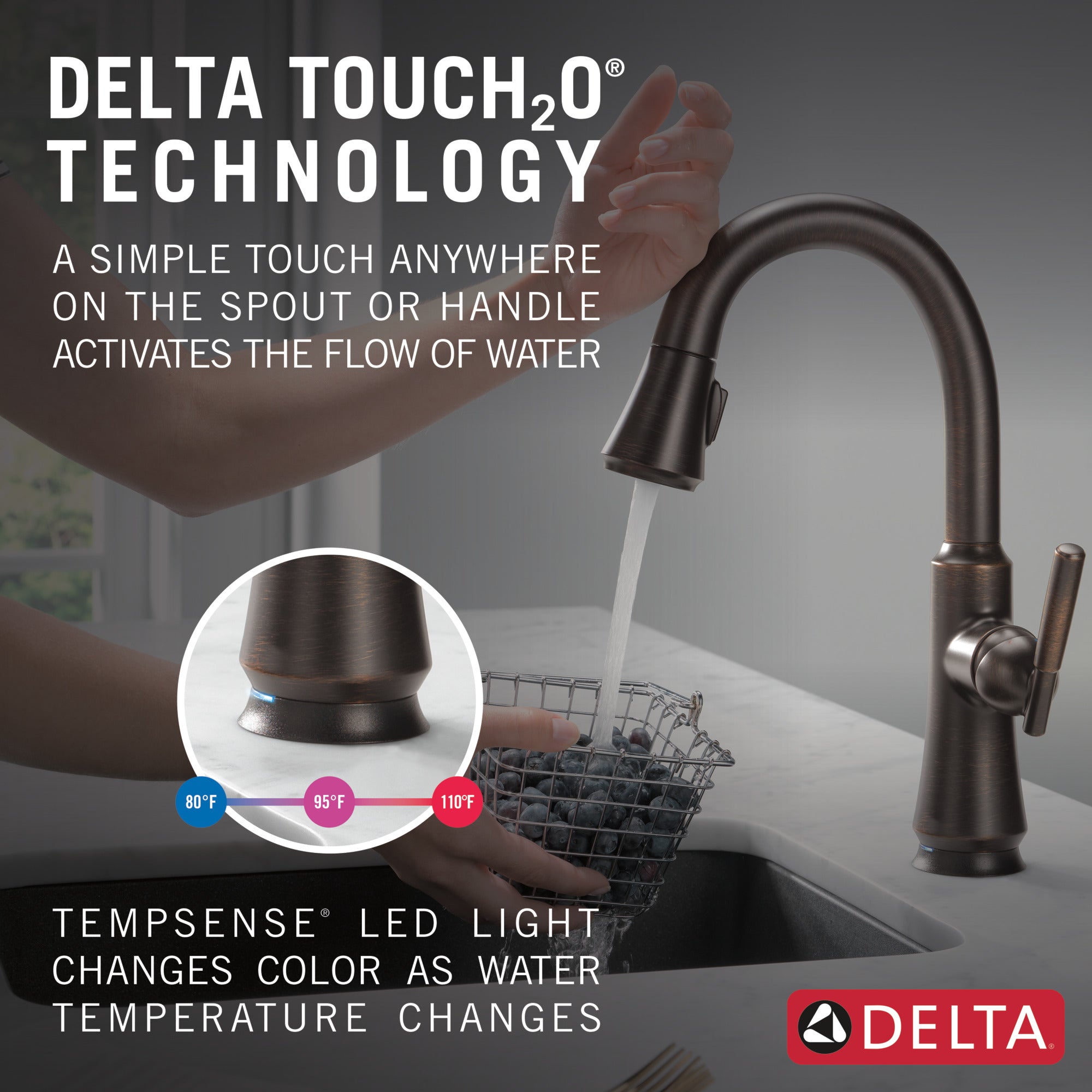 DELTA TOUCH$_2$O®
TECHNOLOGY

A SIMPLE TOUCH ANYWHERE ON THE SPOUT OR HANDLE ACTIVATES THE FLOW OF WATER

80°F

95°F

110°F

TEMPSENSE® LED LIGHT CHANGES COLOR AS WATER TEMPERATURE CHANGES

DELTA®