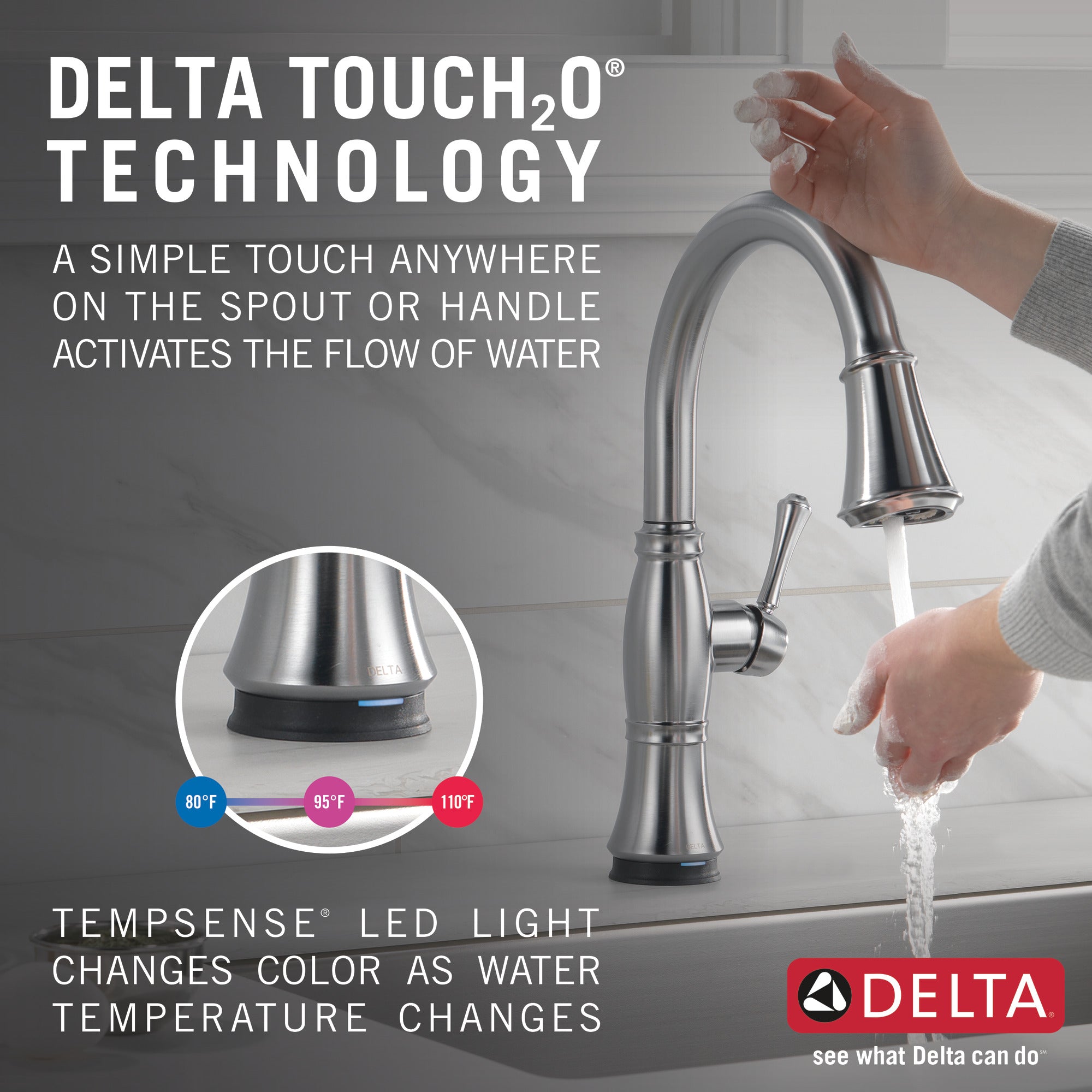 DELTA TOUCH$_2$O® TECHNOLOGY

A SIMPLE TOUCH ANYWHERE ON THE SPOUT OR HANDLE ACTIVATES THE FLOW OF WATER

DELTA

80°F 95°F 110°F

DELTA

TEMPSENSE® LED LIGHT CHANGES COLOR AS WATER TEMPERATURE CHANGES

DELTA®

see what Delta can do℠