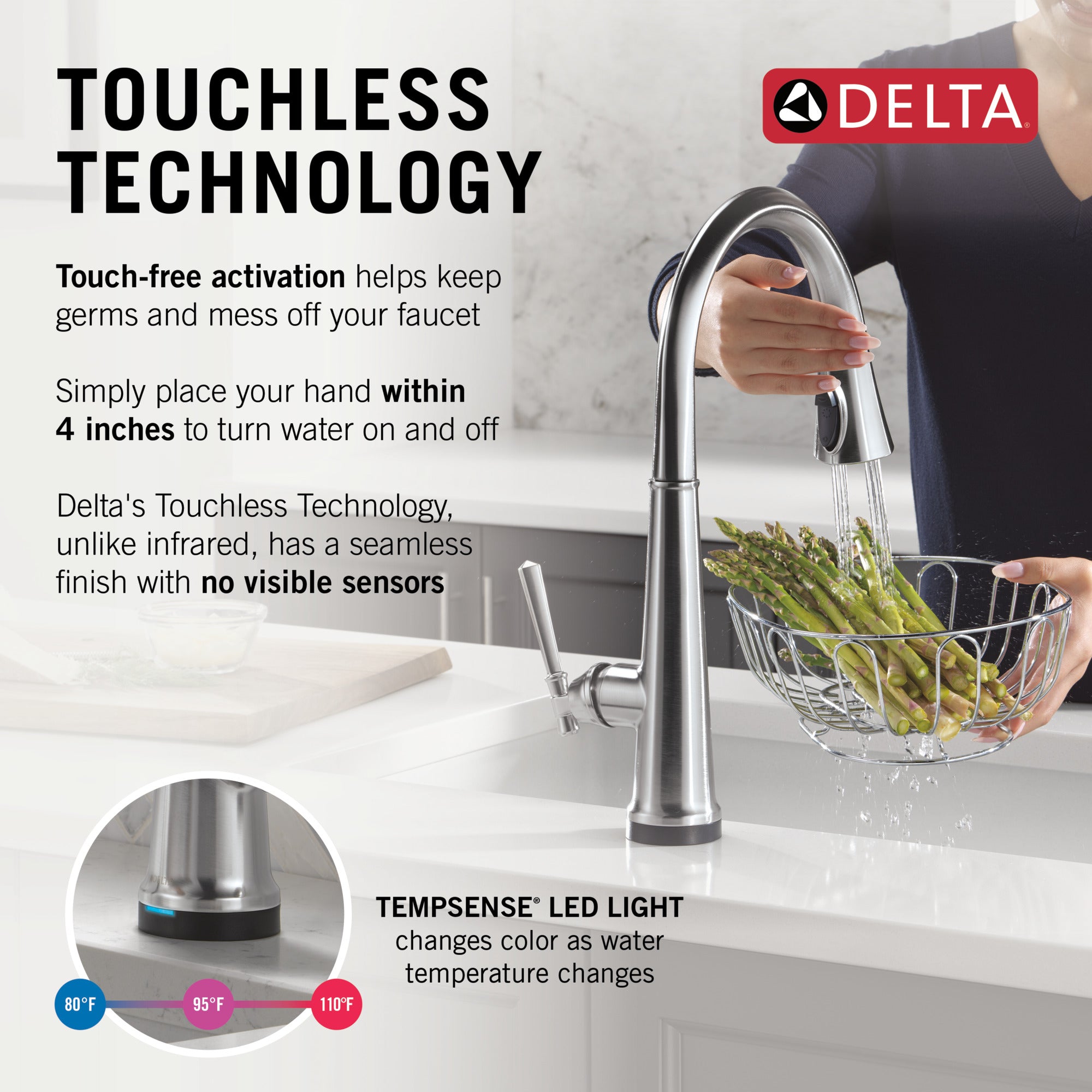 TOUCHLESS TECHNOLOGY

DELTA®

Touch-free activation helps keep germs and mess off your faucet

Simply place your hand within 4 inches to turn water on and off

Delta's Touchless Technology, unlike infrared, has a seamless finish with no visible sensors

TEMPSENSE® LED LIGHT changes color as water temperature changes

80°F

95°F

110°F