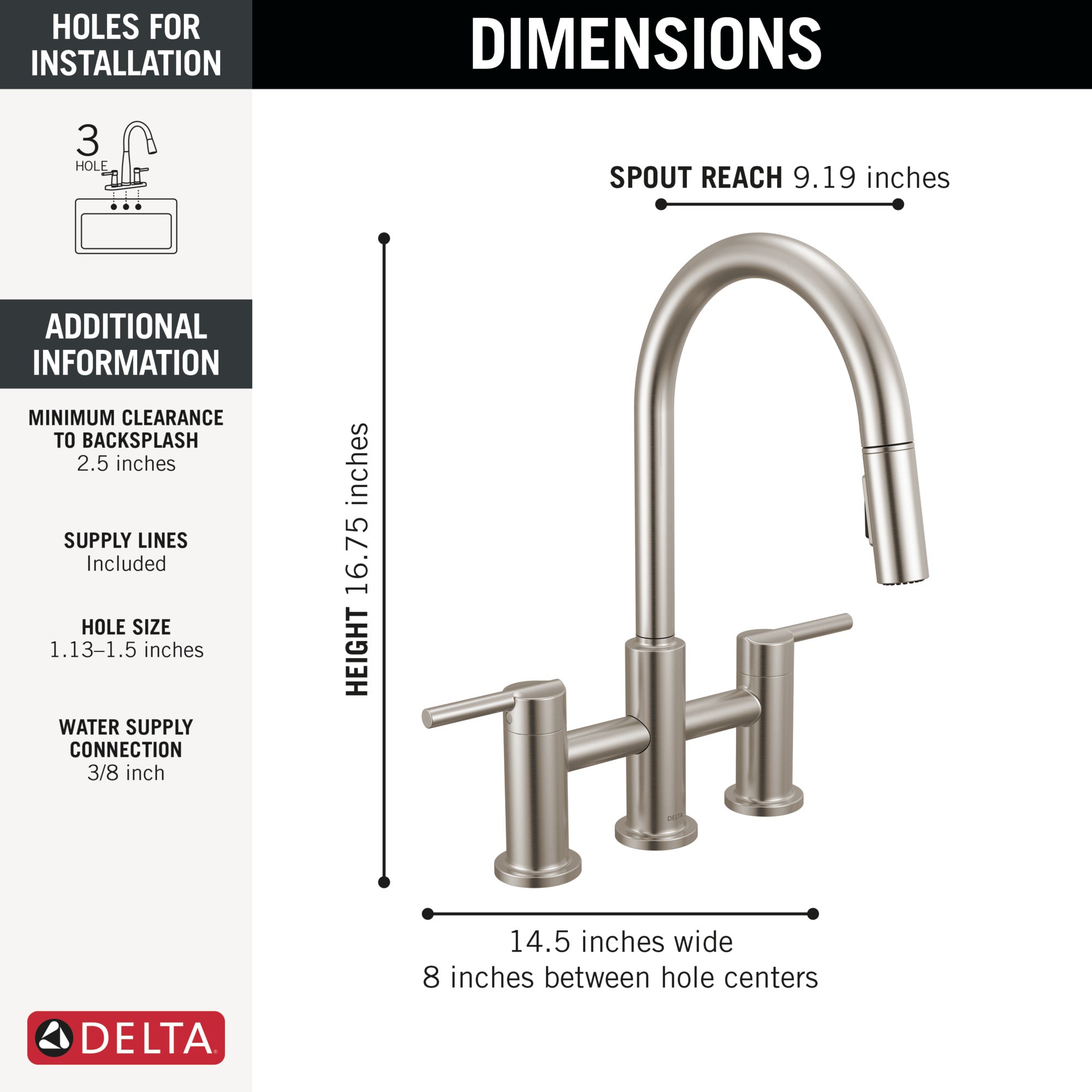 HOLES FOR INSTALLATION

3
HOLE

ADDITIONAL INFORMATION

MINIMUM CLEARANCE TO BACKSPLASH
2.5 inches

SUPPLY LINES
Included

HOLE SIZE
1.13–1.5 inches

WATER SUPPLY CONNECTION
3/8 inch

DELTA

DIMENSIONS

SPOUT REACH 9.19 inches

HEIGHT 16.75 inches

DELTA

14.5 inches wide
8 inches between hole centers