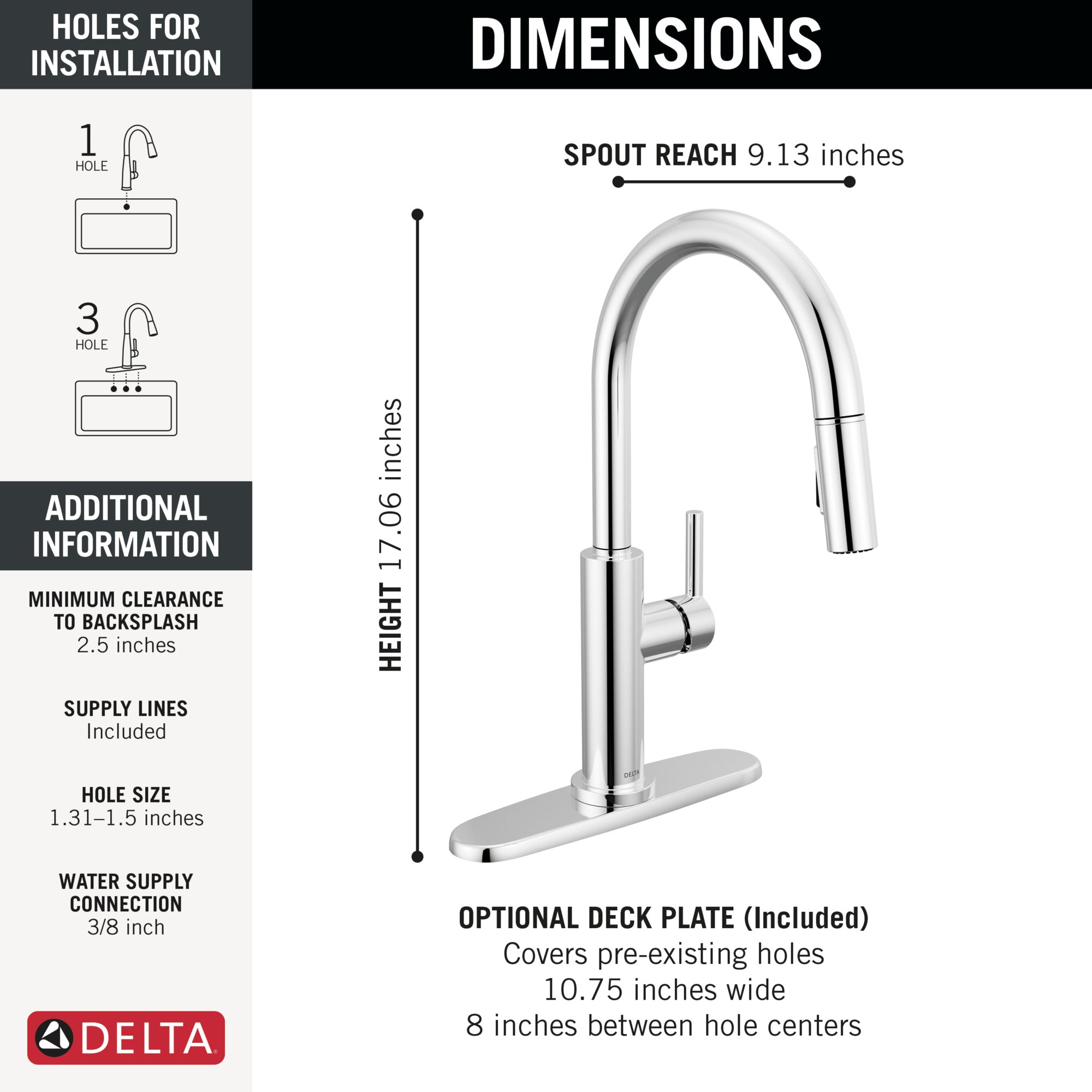 HOLES FOR INSTALLATION

1
HOLE

3
HOLE

ADDITIONAL INFORMATION

MINIMUM CLEARANCE TO BACKSPLASH
2.5 inches

SUPPLY LINES
Included

HOLE SIZE
1.31–1.5 inches

WATER SUPPLY CONNECTION
3/8 inch

DELTA

DIMENSIONS

SPOUT REACH 9.13 inches

HEIGHT 17.06 inches

DELTA

OPTIONAL DECK PLATE (Included)
Covers pre-existing holes
10.75 inches wide
8 inches between hole centers