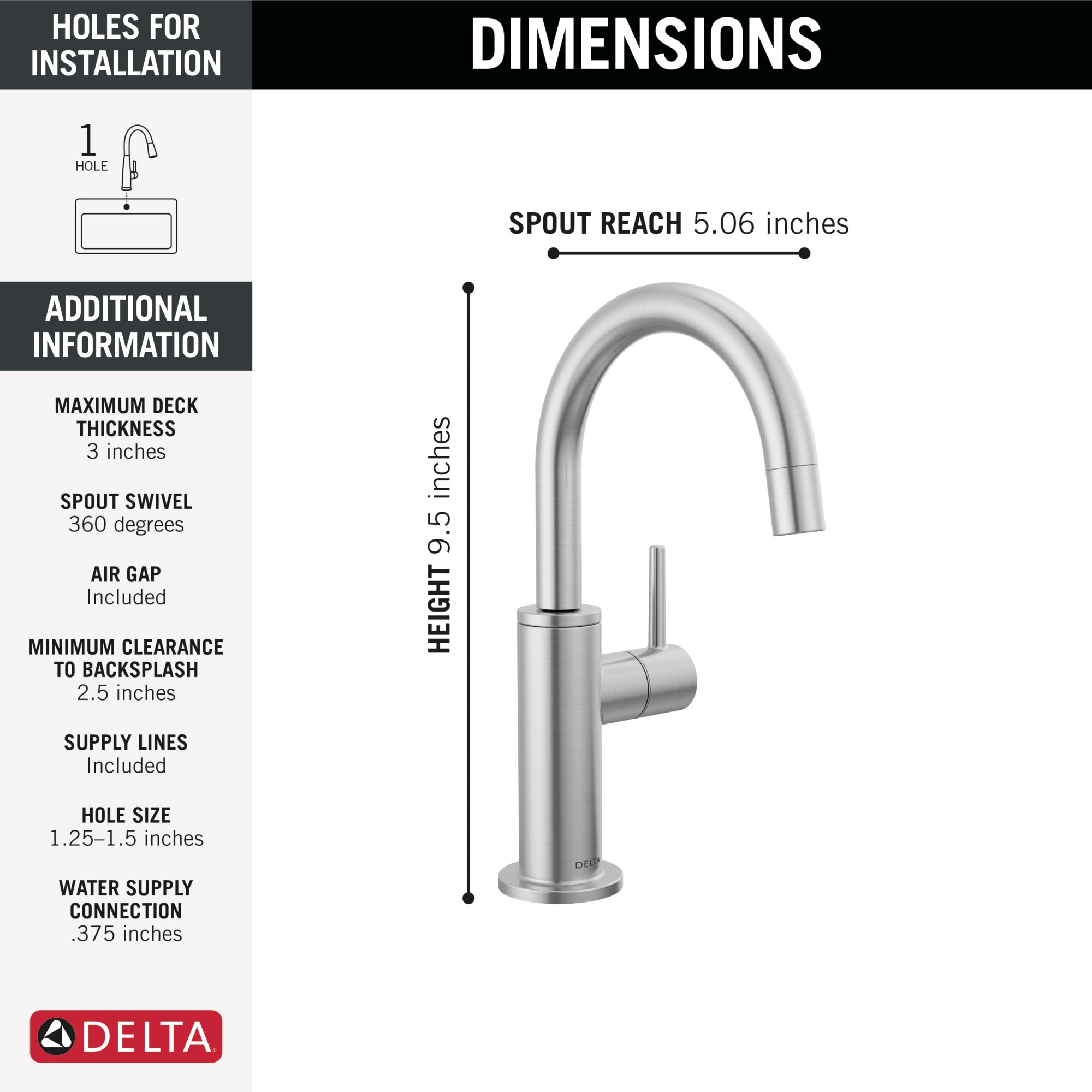 HOLES FOR INSTALLATION

1
HOLE

ADDITIONAL INFORMATION

MAXIMUM DECK THICKNESS
3 inches

SPOUT SWIVEL
360 degrees

AIR GAP
Included

MINIMUM CLEARANCE TO BACKSPLASH
2.5 inches

SUPPLY LINES
Included

HOLE SIZE
1.25–1.5 inches

WATER SUPPLY CONNECTION
.375 inches

DELTA

DIMENSIONS

SPOUT REACH 5.06 inches

HEIGHT 9.5 inches

DELTA