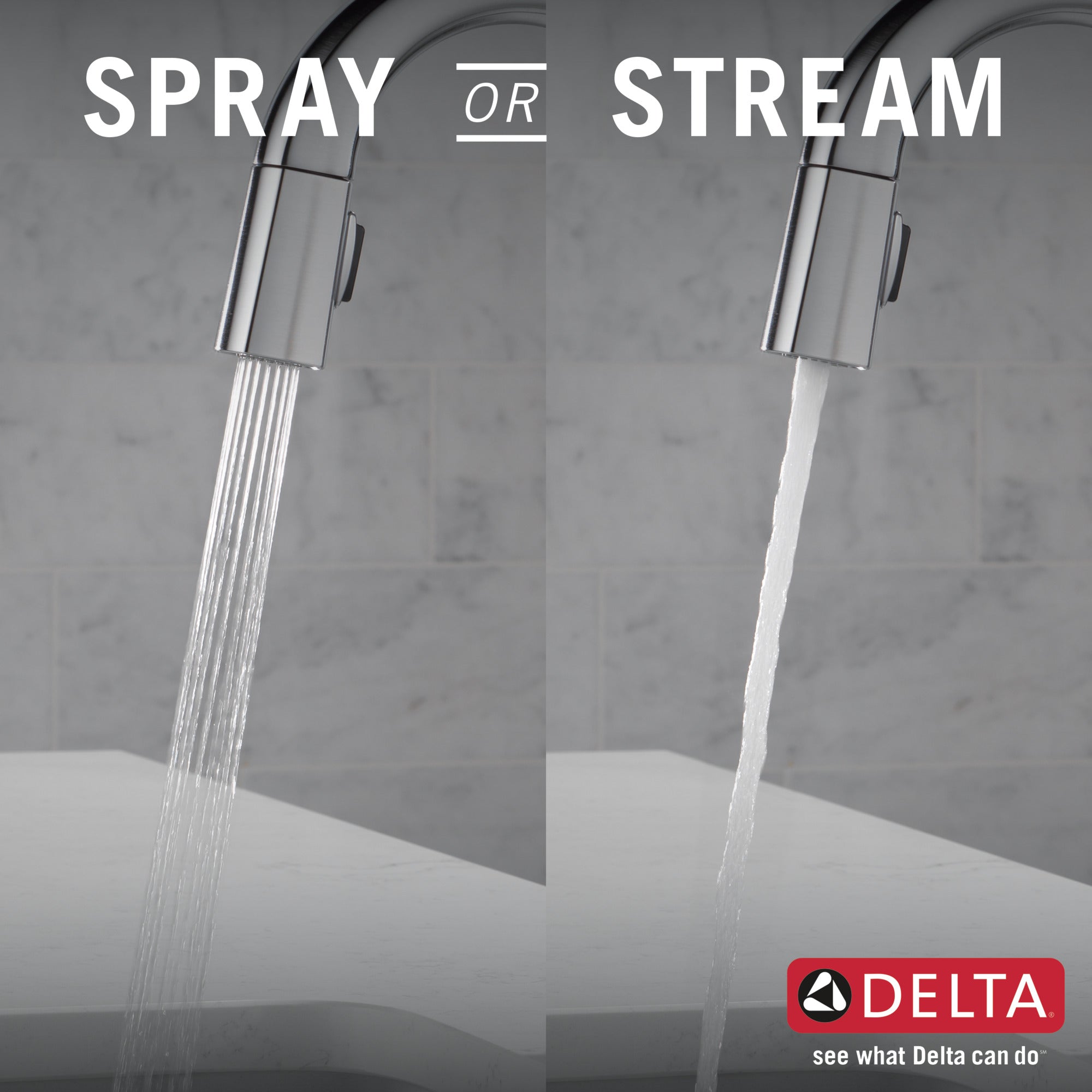 SPRAY OR STREAM

DELTA®

see what Delta can do℠