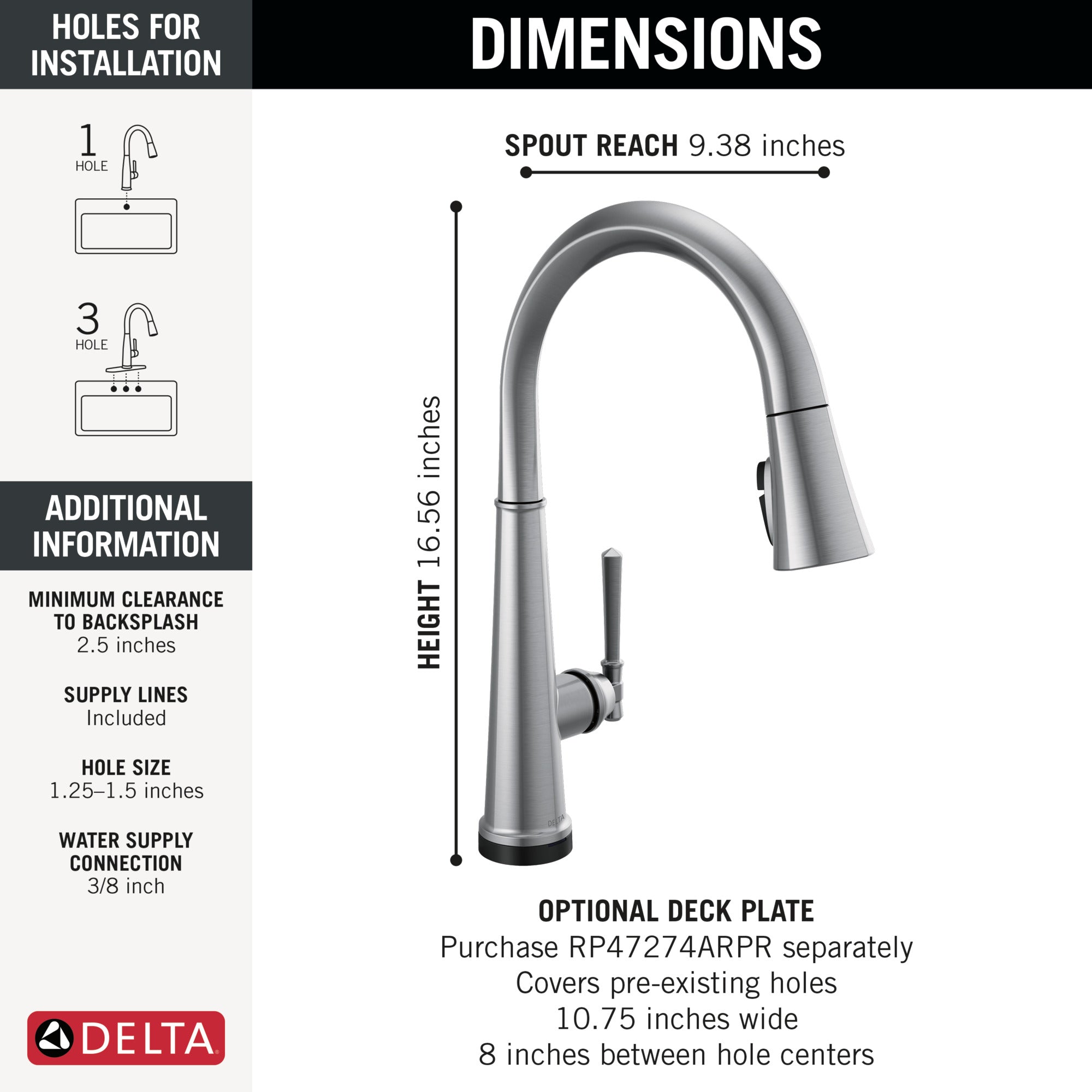 HOLES FOR INSTALLATION

1 HOLE

3 HOLE

ADDITIONAL INFORMATION

MINIMUM CLEARANCE TO BACKSPLASH
2.5 inches

SUPPLY LINES
Included

HOLE SIZE
1.25–1.5 inches

WATER SUPPLY CONNECTION
3/8 inch

DELTA

DIMENSIONS

SPOUT REACH 9.38 inches

HEIGHT 16.56 inches

DELTA

OPTIONAL DECK PLATE
Purchase RP47274ARPR separately
Covers pre-existing holes
10.75 inches wide
8 inches between hole centers